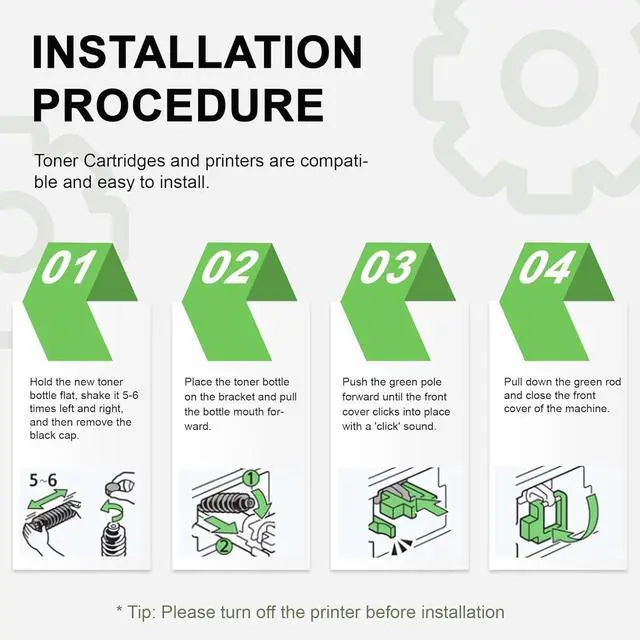 INSTALLATION PROCEDURE

Toner Cartridges and printers are compatible and easy to install.

01

Hold the new toner bottle flat, shake it 5-6 times left and right, and then remove the black cap.

5~6

02

Place the toner bottle on the bracket and pull the bottle mouth forward.

1

2

03

Push the green pole forward until the front cover clicks into place with a 'click' sound.

04

Pull down the green rod and close the front cover of the machine.

* Tip: Please turn off the printer before installation