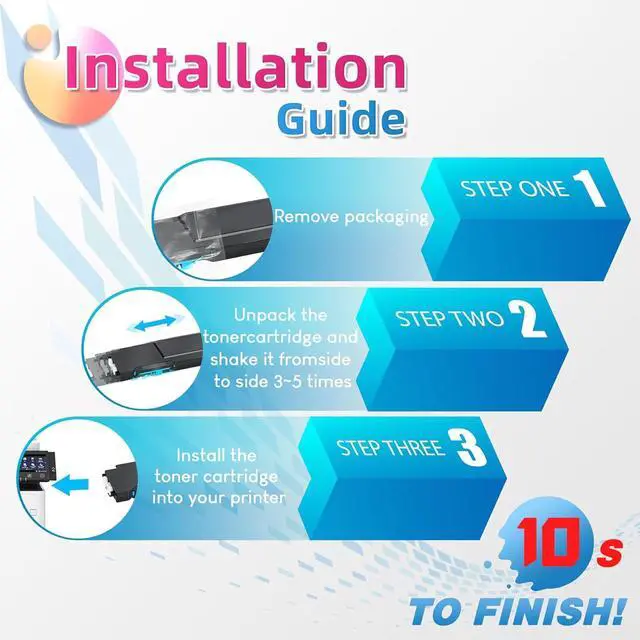 Installation Guide

Remove packaging

STEP ONE 1

Unpack the tonercartridge and shake it fromside to side 3~5 times

STEP TWO 2

Install the toner cartridge into your printer

STEP THREE 3

10s

TO FINISH!