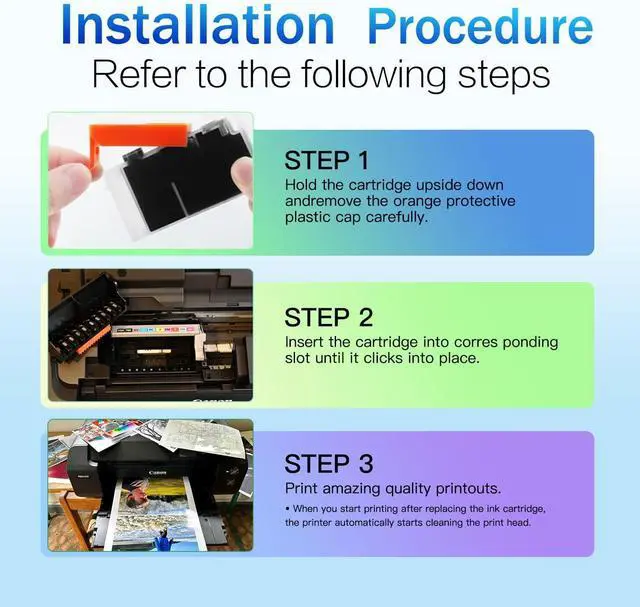 Installation Procedure
Refer to the following steps

STEP 1
Hold the cartridge upside down andremove the orange protective plastic cap carefully.

STEP 2
Insert the cartridge into corres ponding slot until it clicks into place.

Canon

STEP 3
Print amazing quality printouts.
• When you start printing after replacing the ink cartridge, the printer automatically starts cleaning the print head.