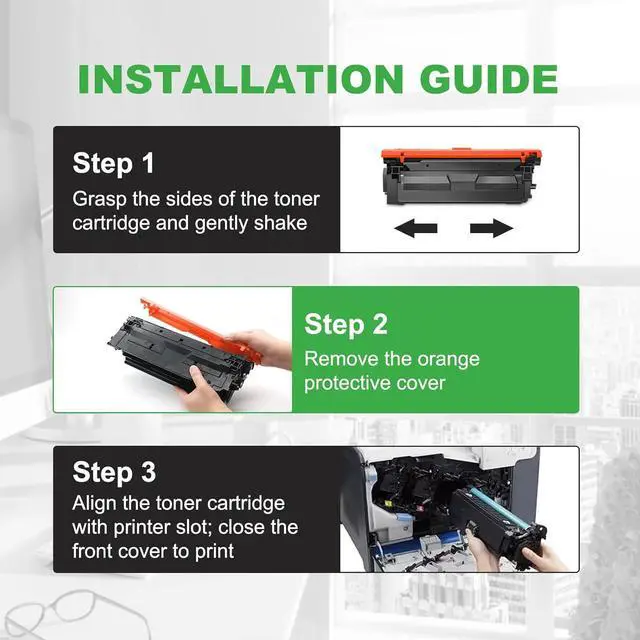 INSTALLATION GUIDE

Step 1
Grasp the sides of the toner cartridge and gently shake

Step 2
Remove the orange protective cover

Step 3
Align the toner cartridge with printer slot; close the front cover to print