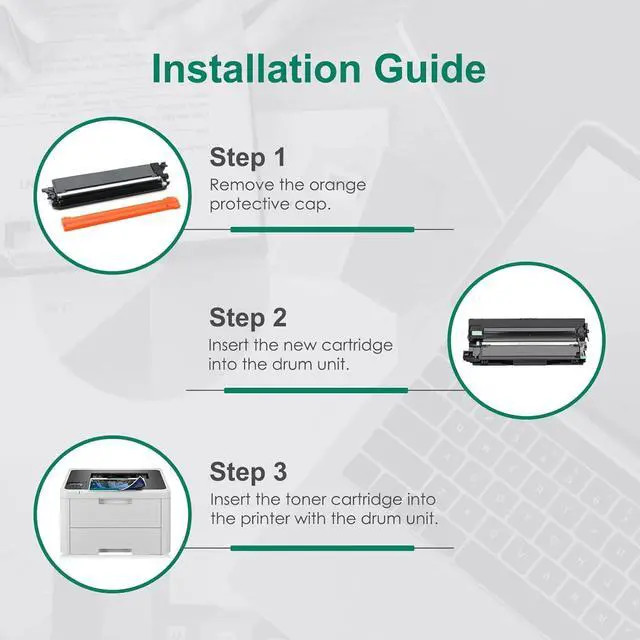 Installation Guide

Step 1
Remove the orange protective cap.

Step 2
Insert the new cartridge into the drum unit.

Step 3
Insert the toner cartridge into the printer with the drum unit.