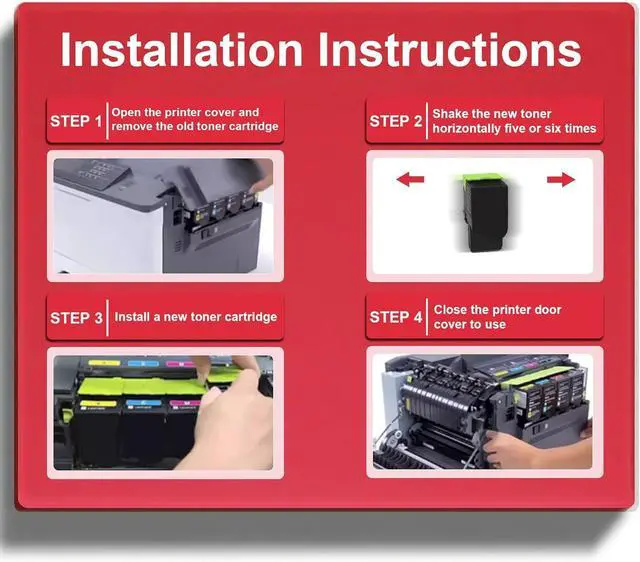 Installation Instructions

STEP 1 Open the printer cover and remove the old toner cartridge

STEP 2 Shake the new toner horizontally five or six times

STEP 3 Install a new toner cartridge

STEP 4 Close the printer door cover to use