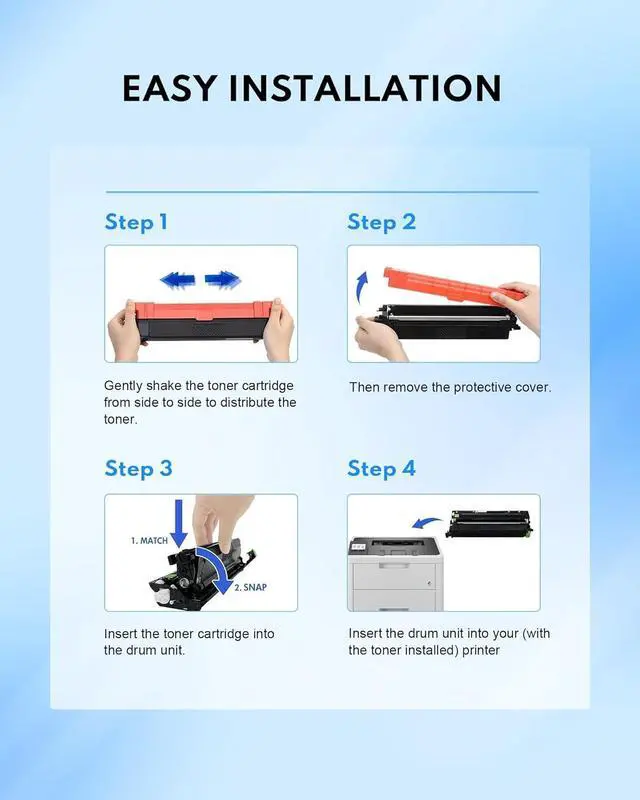 EASY INSTALLATION

Step 1

Gently shake the toner cartridge from side to side to distribute the toner.

Step 2

Then remove the protective cover.

Step 3

1. MATCH

2. SNAP

Insert the toner cartridge into the drum unit.

Step 4

Insert the drum unit into your (with the toner installed) printer