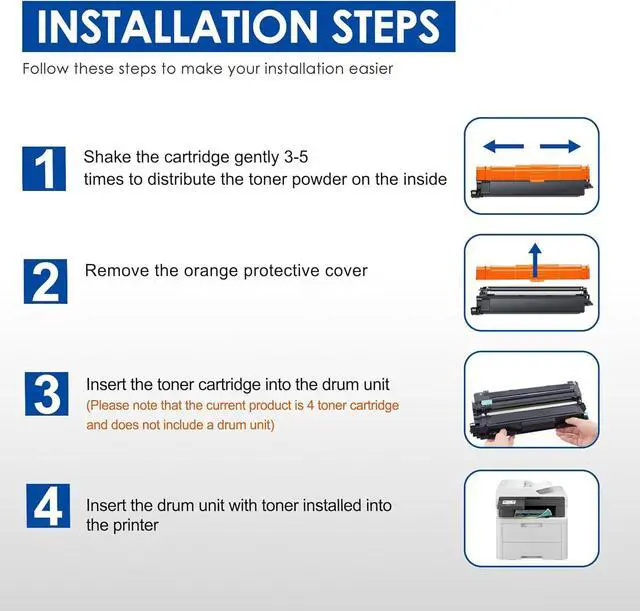 INSTALLATION STEPS

Follow these steps to make your installation easier

1 Shake the cartridge gently 3-5 times to distribute the toner powder on the inside

2 Remove the orange protective cover

3 Insert the toner cartridge into the drum unit
(Please note that the current product is 4 toner cartridge and does not include a drum unit)

4 Insert the drum unit with toner installed into the printer