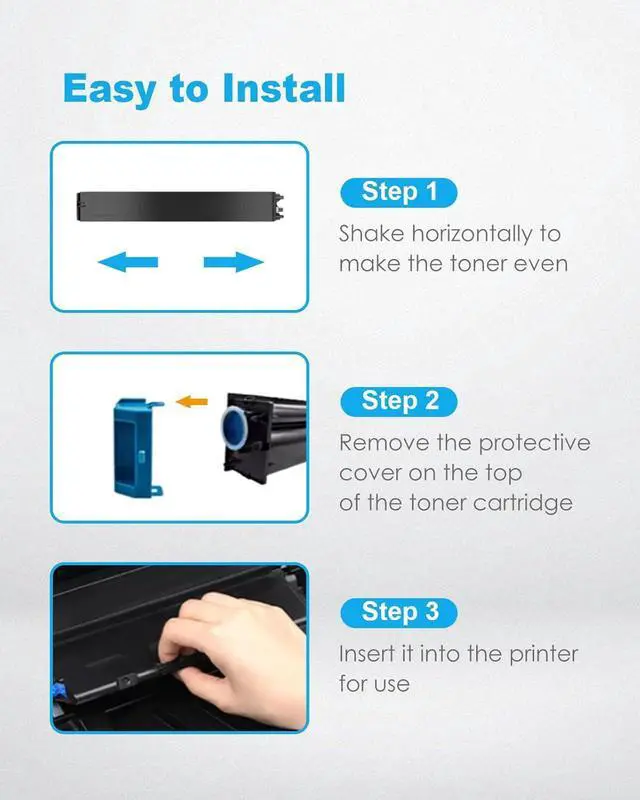 Easy to Install

Step 1

Shake horizontally to make the toner even

Step 2

Remove the protective cover on the top of the toner cartridge

Step 3

Insert it into the printer for use