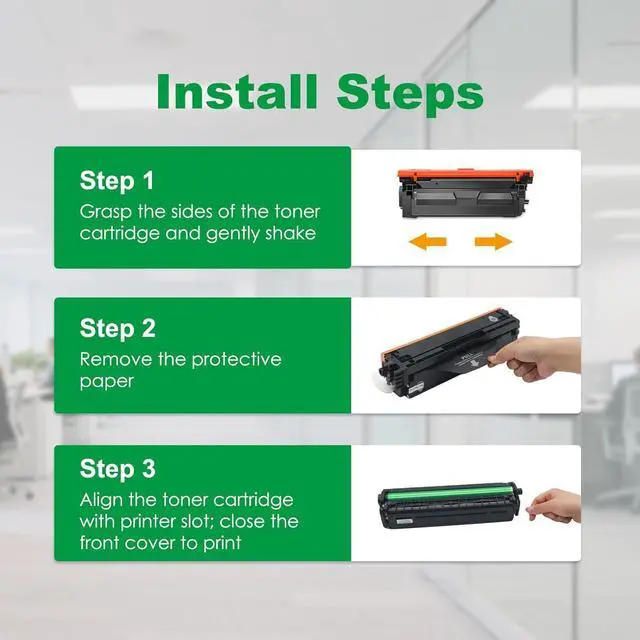 Install Steps

Step 1
Grasp the sides of the toner cartridge and gently shake

Step 2
Remove the protective paper

Step 3
Align the toner cartridge with printer slot; close the front cover to print