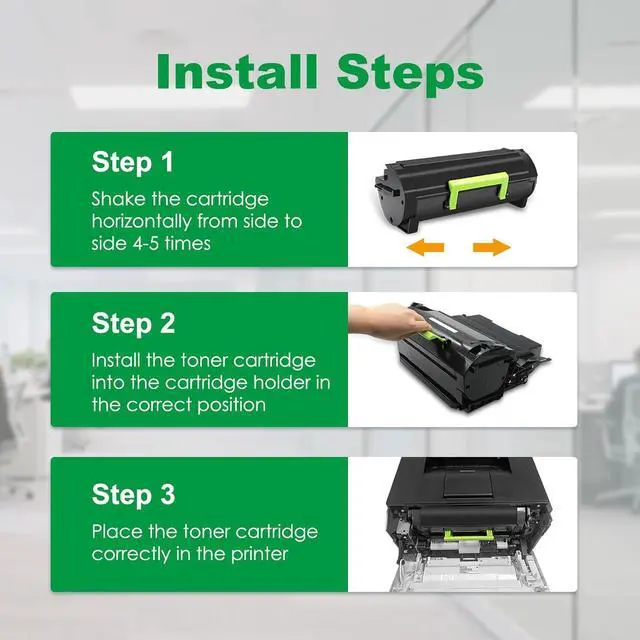 Install Steps

Step 1
Shake the cartridge horizontally from side to side 4-5 times

Step 2
Install the toner cartridge into the cartridge holder in the correct position

Step 3
Place the toner cartridge correctly in the printer