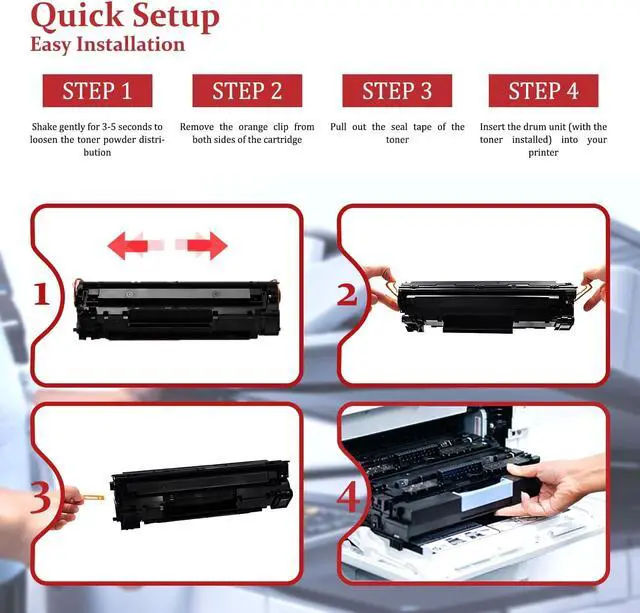 Quick Setup
Easy Installation

STEP 1

Shake gently for 3-5 seconds to loosen the toner powder distribution

STEP 2

Remove the orange clip from both sides of the cartridge

STEP 3

Pull out the seal tape of the toner

STEP 4

Insert the drum unit (with the toner installed) into your printer

1

2

3

4