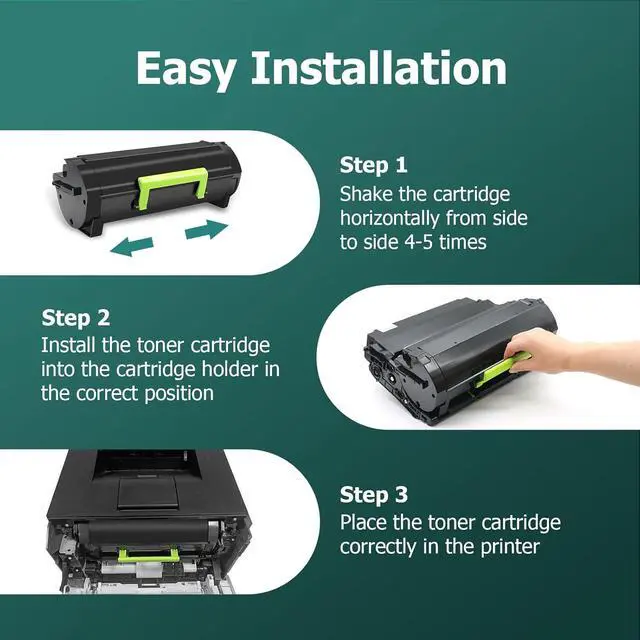 Easy Installation

Step 1
Shake the cartridge horizontally from side to side 4-5 times

Step 2
Install the toner cartridge into the cartridge holder in the correct position

Step 3
Place the toner cartridge correctly in the printer