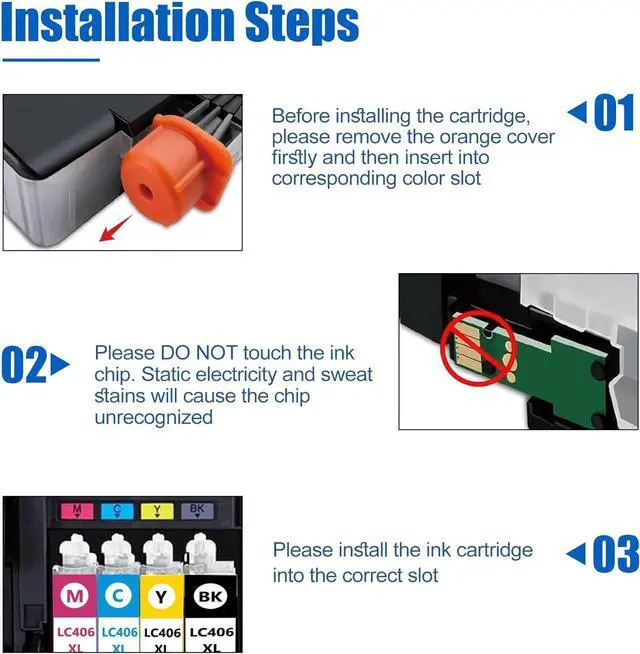 Installation Steps

Before installing the cartridge, please remove the orange cover firstly and then insert into corresponding color slot

01

02

Please DO NOT touch the ink chip. Static electricity and sweat stains will cause the chip unrecognized

M C Y BK

M C Y BK

LC406 XL LC406 XL LC406 XL LC406 XL

Please install the ink cartridge into the correct slot

03