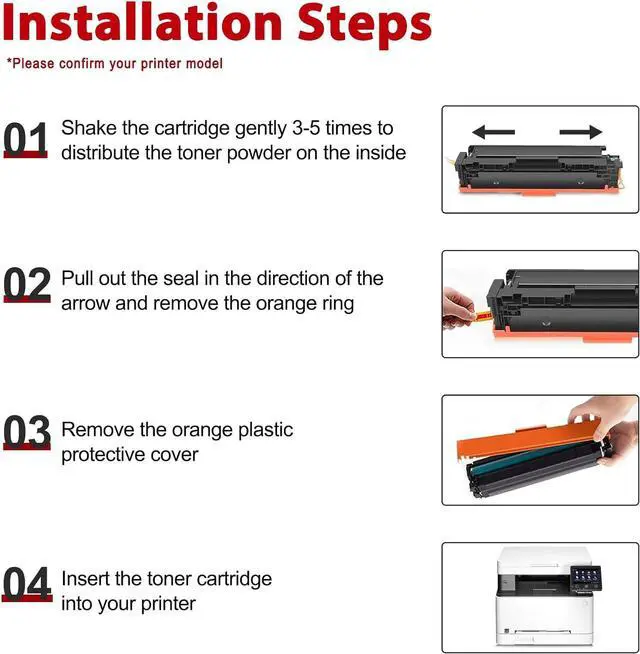 Installation Steps

*Please confirm your printer model

01 Shake the cartridge gently 3-5 times to distribute the toner powder on the inside

02 Pull out the seal in the direction of the arrow and remove the orange ring

03 Remove the orange plastic protective cover

04 Insert the toner cartridge into your printer