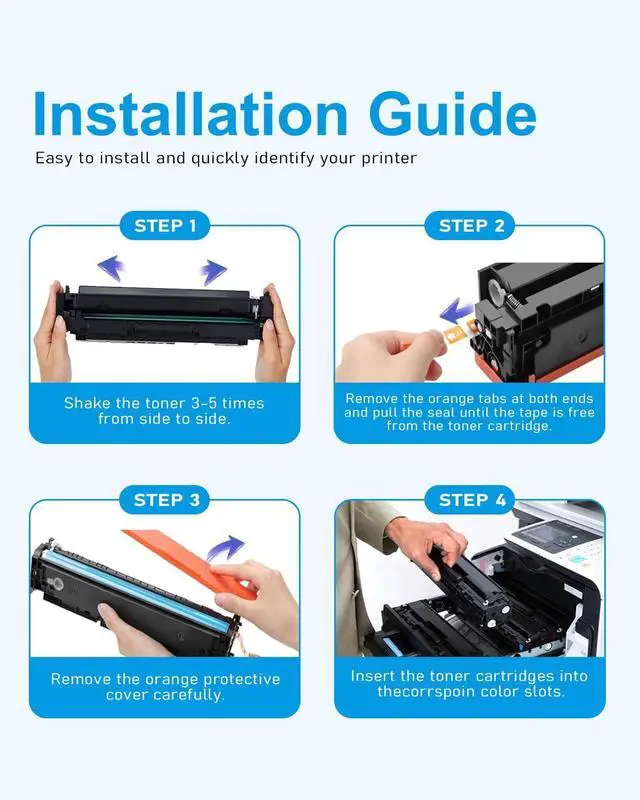 Installation Guide

Easy to install and quickly identify your printer

STEP 1

Shake the toner 3-5 times from side to side.

STEP 2

Remove the orange tabs at both ends and pull the seal until the tape is free from the toner cartridge.

STEP 3

Remove the orange protective cover carefully.

STEP 4

Insert the toner cartridges into thecorrspoin color slots.