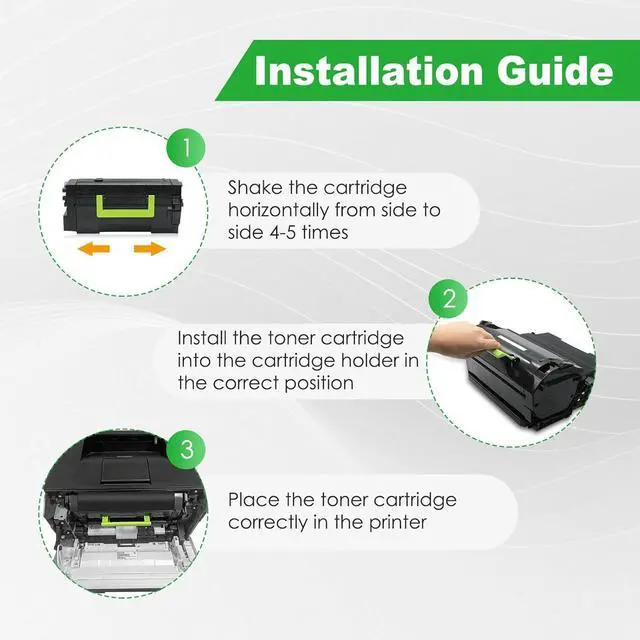 Installation Guide

1

Shake the cartridge horizontally from side to side 4-5 times

2

Install the toner cartridge into the cartridge holder in the correct position

3

Place the toner cartridge correctly in the printer