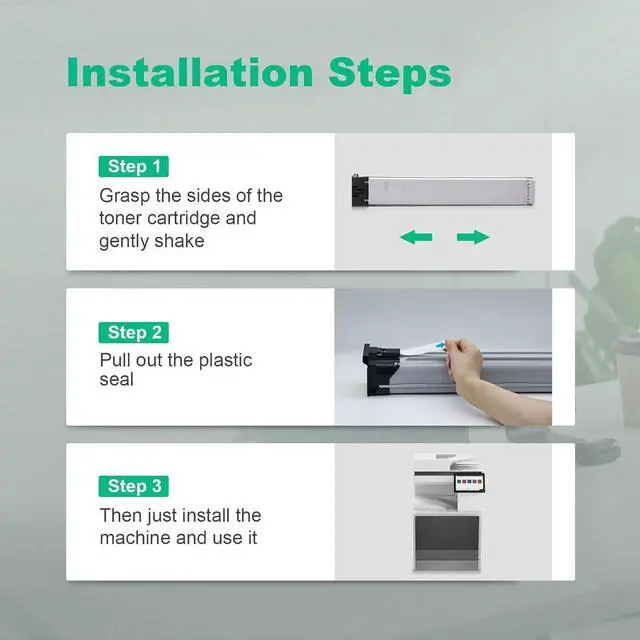 Installation Steps

Step 1
Grasp the sides of the toner cartridge and gently shake

Step 2
Pull out the plastic seal

Step 3
Then just install the machine and use it