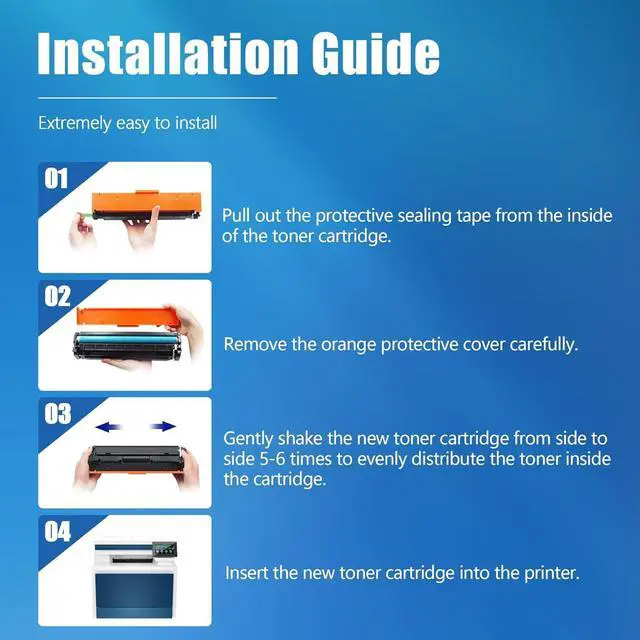 Installation Guide

Extremely easy to install

01

Pull out the protective sealing tape from the inside of the toner cartridge.

02

Remove the orange protective cover carefully.

03

Gently shake the new toner cartridge from side to side 5-6 times to evenly distribute the toner inside the cartridge.

04

Insert the new toner cartridge into the printer.