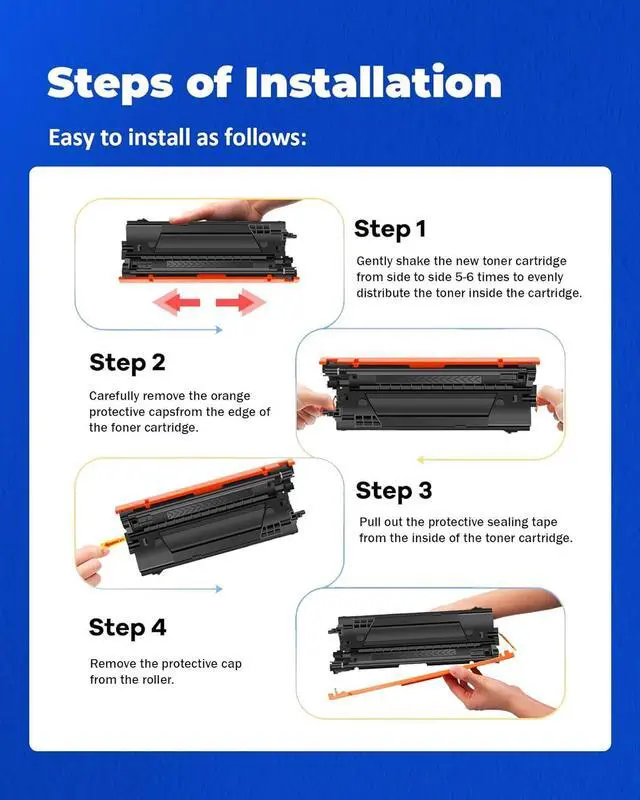 Steps of Installation

Easy to install as follows:

Step 1

Gently shake the new toner cartridge from side to side 5-6 times to evenly distribute the toner inside the cartridge.

Step 2

Carefully remove the orange protective capsfrom the edge of the foner cartridge.

Step 3

Pull out the protective sealing tape from the inside of the toner cartridge.

Step 4

Remove the protective cap from the roller.