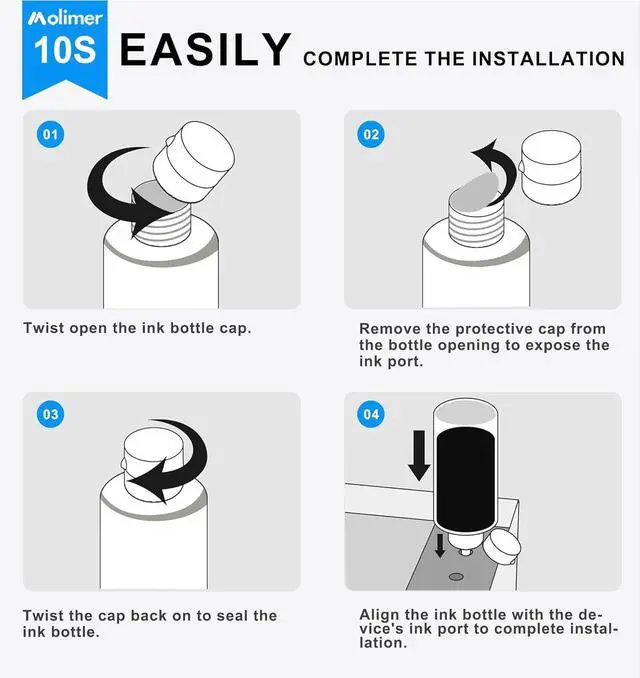 Molimer
10S EASILY COMPLETE THE INSTALLATION

01

Twist open the ink bottle cap.

02

Remove the protective cap from the bottle opening to expose the ink port.

03

Twist the cap back on to seal the ink bottle.

04

Align the ink bottle with the device's ink port to complete installation.