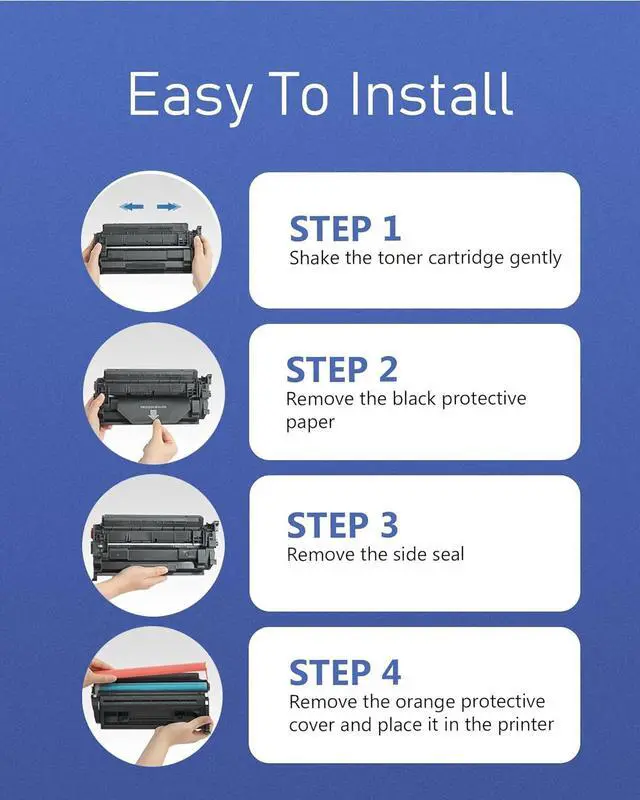 Easy To Install

STEP 1
Shake the toner cartridge gently

STEP 2
Remove the black protective paper

STEP 3
Remove the side seal

STEP 4
Remove the orange protective cover and place it in the printer