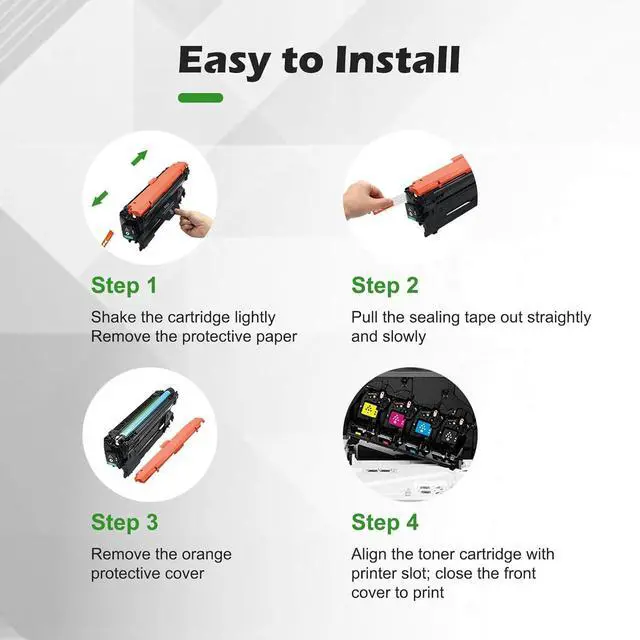 Easy to Install

Step 1

Shake the cartridge lightly
Remove the protective paper

Step 2

Pull the sealing tape out straightly and slowly

Step 3

Remove the orange protective cover

Step 4

Align the toner cartridge with printer slot; close the front cover to print