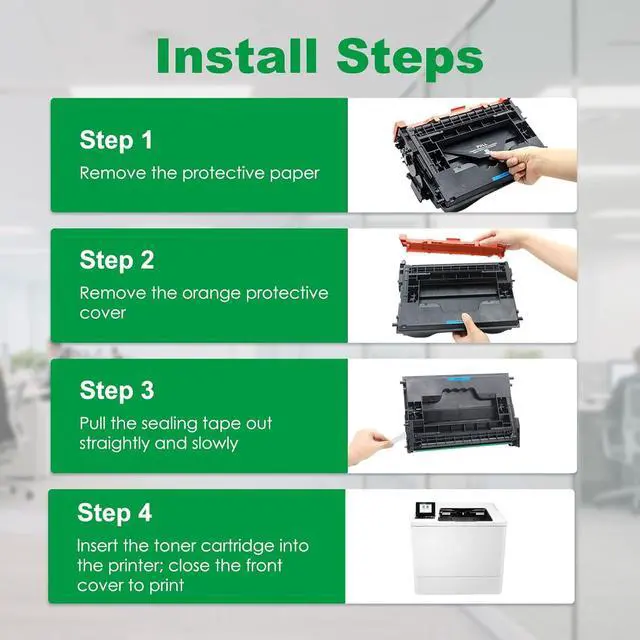 Install Steps

Step 1
Remove the protective paper

Step 2
Remove the orange protective cover

Step 3
Pull the sealing tape out straightly and slowly

Step 4
Insert the toner cartridge into the printer; close the front cover to print