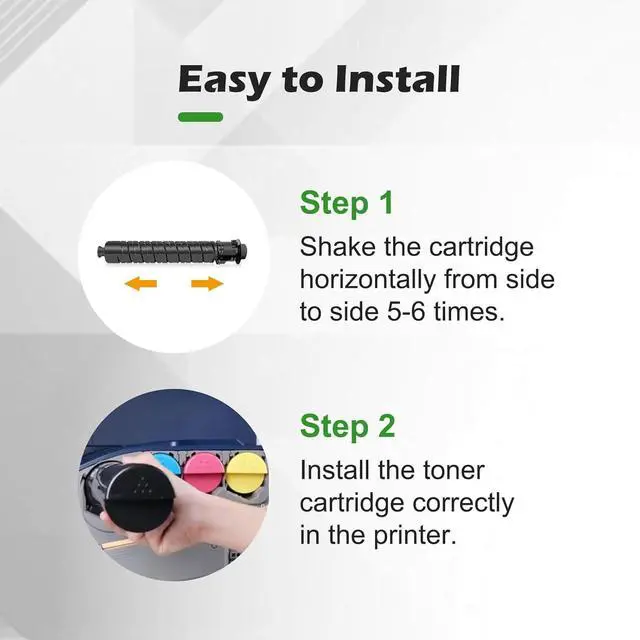 Easy to Install

Step 1

Shake the cartridge horizontally from side to side 5-6 times.

Step 2

Install the toner cartridge correctly in the printer.