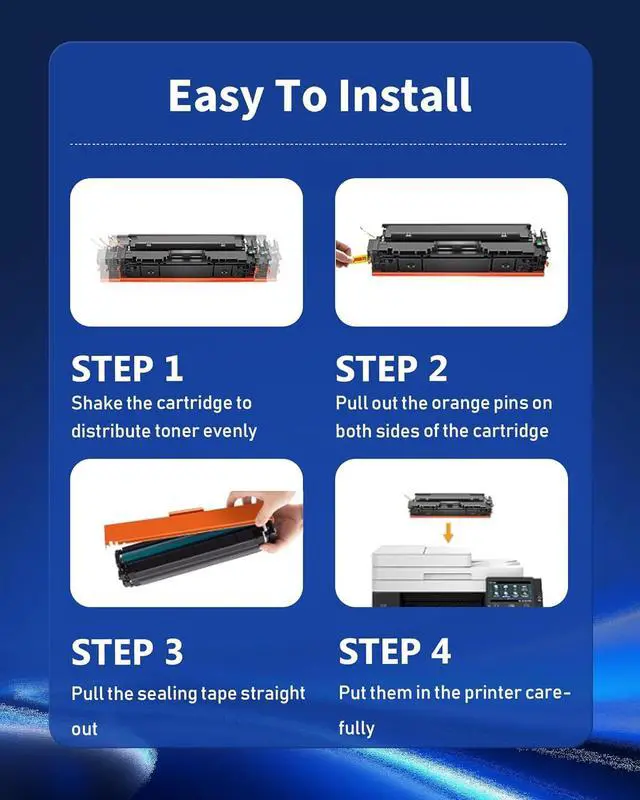 Easy To Install

STEP 1
Shake the cartridge to distribute toner evenly

STEP 2
Pull out the orange pins on both sides of the cartridge

STEP 3
Pull the sealing tape straight out

STEP 4
Put them in the printer carefully