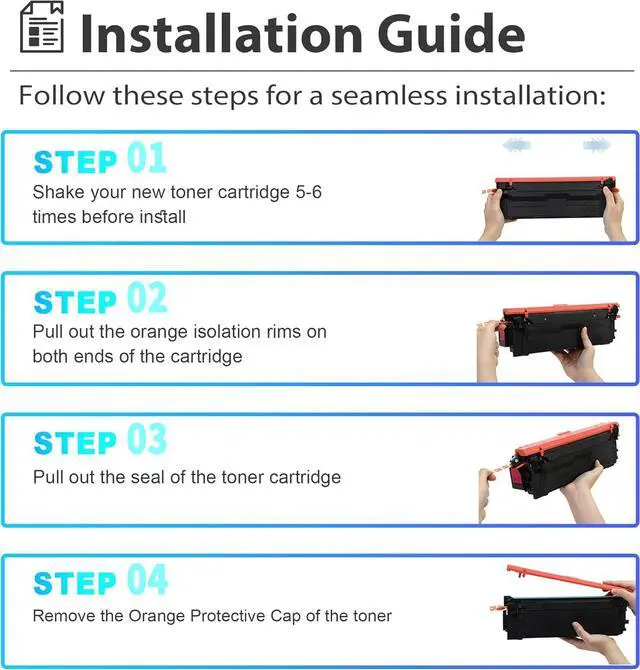 Installation Guide

Follow these steps for a seamless installation:

STEP 01
Shake your new toner cartridge 5-6 times before install

STEP 02
Pull out the orange isolation rims on both ends of the cartridge

STEP 03
Pull out the seal of the toner cartridge

STEP 04
Remove the Orange Protective Cap of the toner