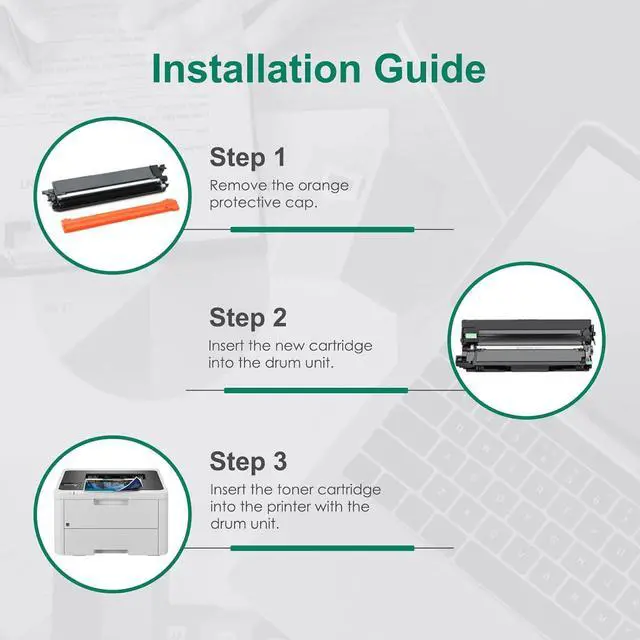 Installation Guide

Step 1
Remove the orange protective cap.

Step 2
Insert the new cartridge into the drum unit.

Step 3
Insert the toner cartridge into the printer with the drum unit.