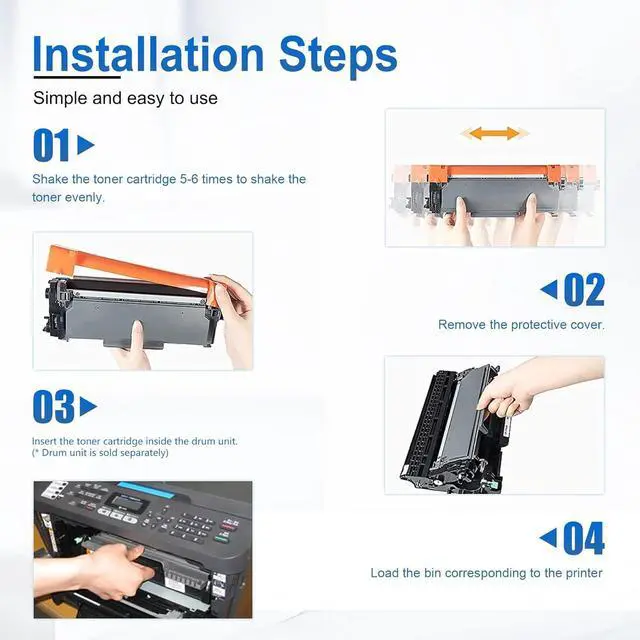 Installation Steps

Simple and easy to use

01

Shake the toner cartridge 5-6 times to shake the toner evenly.

02

Remove the protective cover.

03

Insert the toner cartridge inside the drum unit.
(* Drum unit is sold separately)

04

Load the bin corresponding to the printer