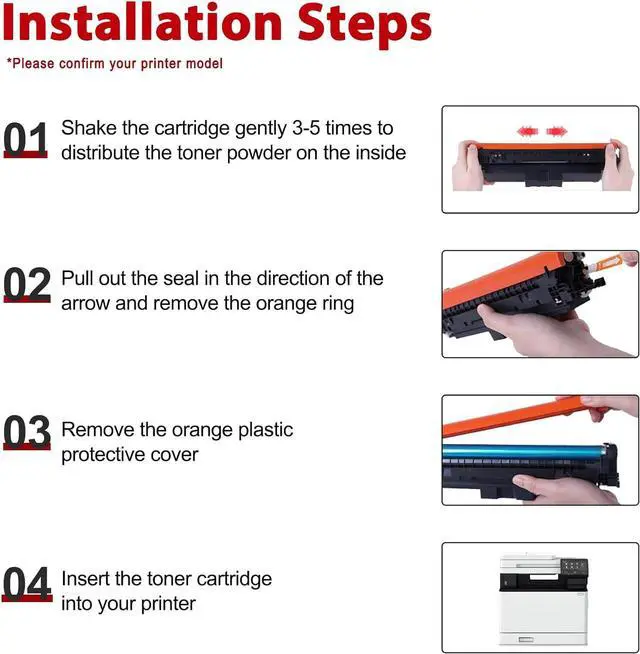 Installation Steps

*Please confirm your printer model

01 Shake the cartridge gently 3-5 times to distribute the toner powder on the inside

02 Pull out the seal in the direction of the arrow and remove the orange ring

03 Remove the orange plastic protective cover

04 Insert the toner cartridge into your printer