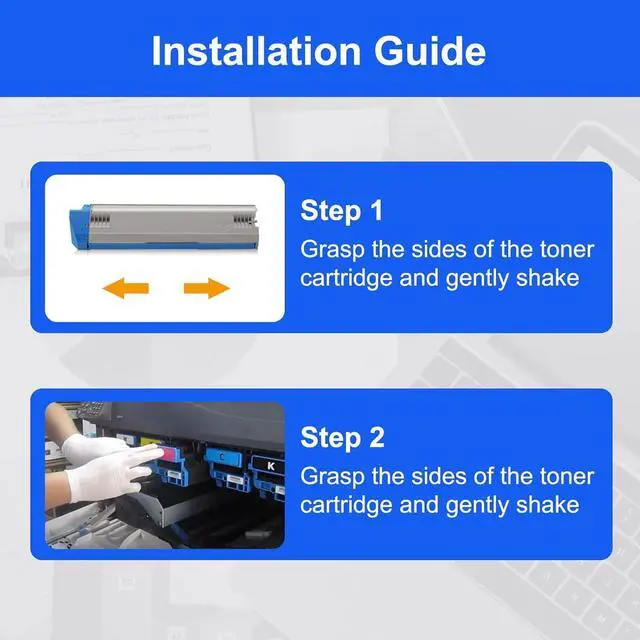 Installation Guide

Step 1
Grasp the sides of the toner cartridge and gently shake

C
K

Step 2
Grasp the sides of the toner cartridge and gently shake