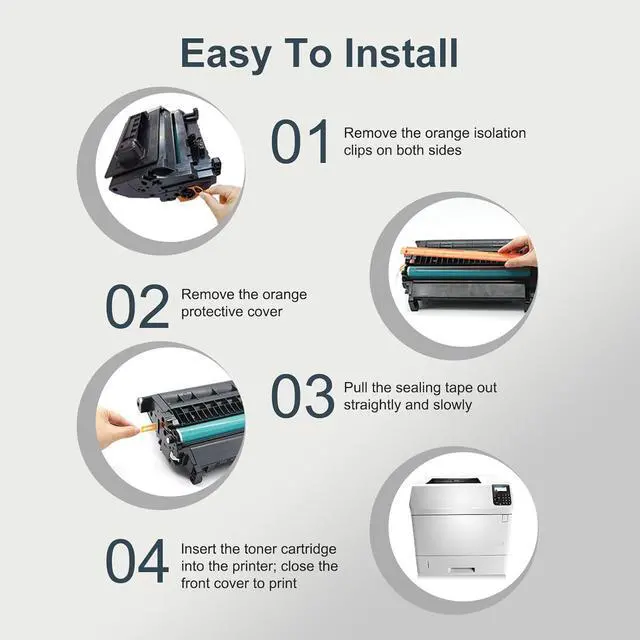 Easy To Install

01 Remove the orange isolation clips on both sides

02 Remove the orange protective cover

03 Pull the sealing tape out straightly and slowly

04 Insert the toner cartridge into the printer; close the front cover to print