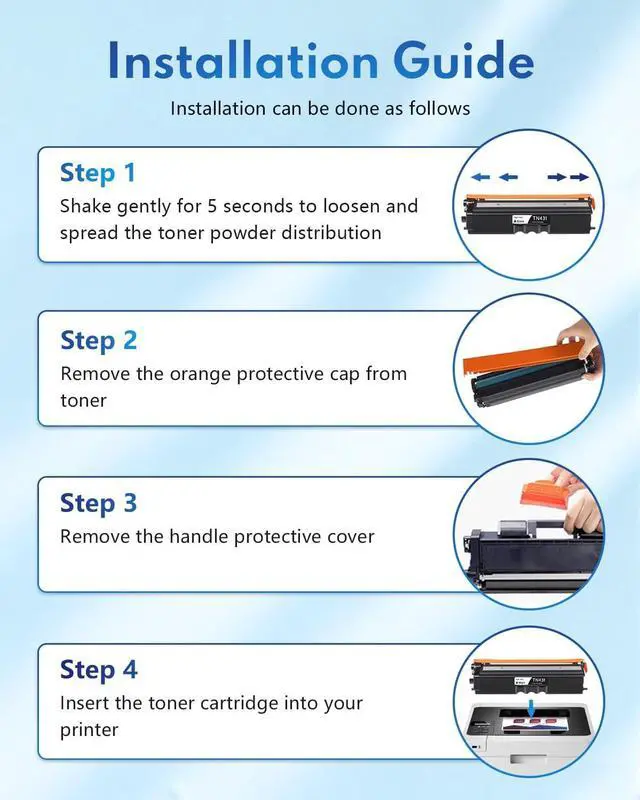 Installation Guide

Installation can be done as follows

Step 1
Shake gently for 5 seconds to loosen and spread the toner powder distribution

TN431

Step 2
Remove the orange protective cap from toner

Step 3
Remove the handle protective cover

Step 4
Insert the toner cartridge into your printer

TN431