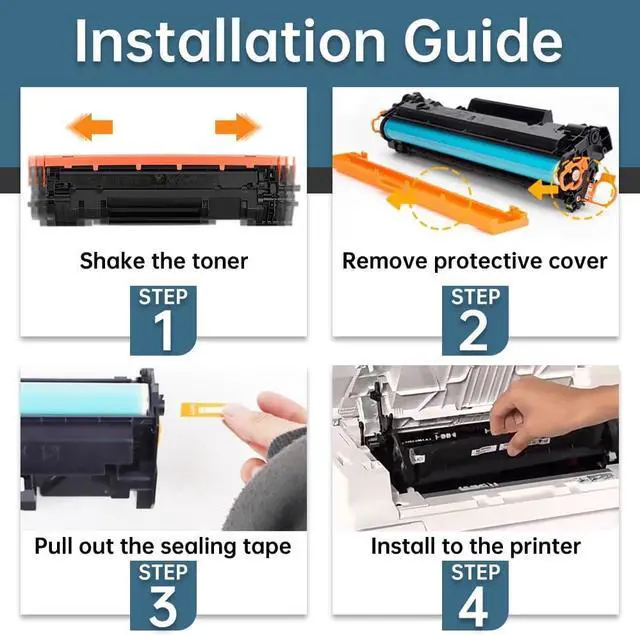 Installation Guide

Shake the toner

STEP
1

Remove protective cover

STEP
2

Pull out the sealing tape

STEP
3

Install to the printer

STEP
4