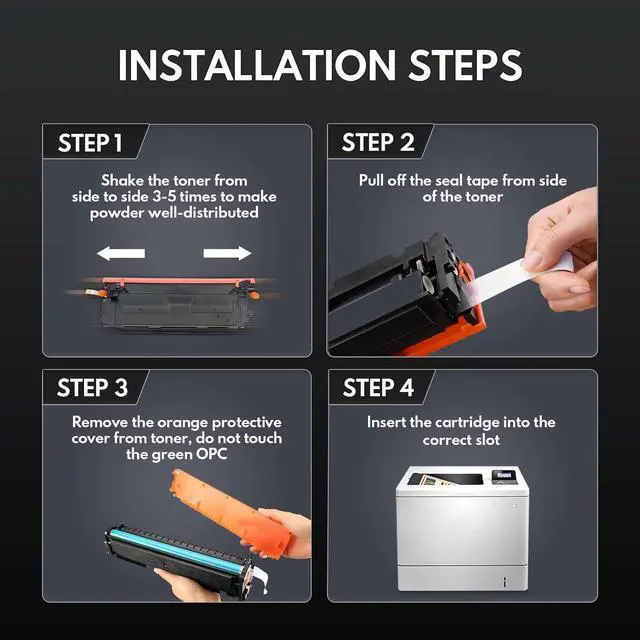 INSTALLATION STEPS

STEP 1

Shake the toner from side to side 3-5 times to make powder well-distributed

STEP 2

Pull off the seal tape from side of the toner

STEP 3

Remove the orange protective cover from toner, do not touch the green OPC

STEP 4

Insert the cartridge into the correct slot