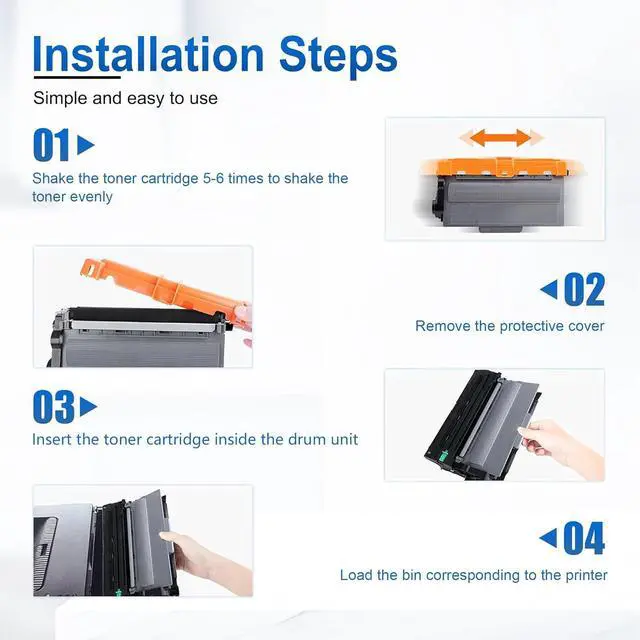 Installation Steps

Simple and easy to use

01

Shake the toner cartridge 5-6 times to shake the toner evenly

02

Remove the protective cover

03

Insert the toner cartridge inside the drum unit

04

Load the bin corresponding to the printer