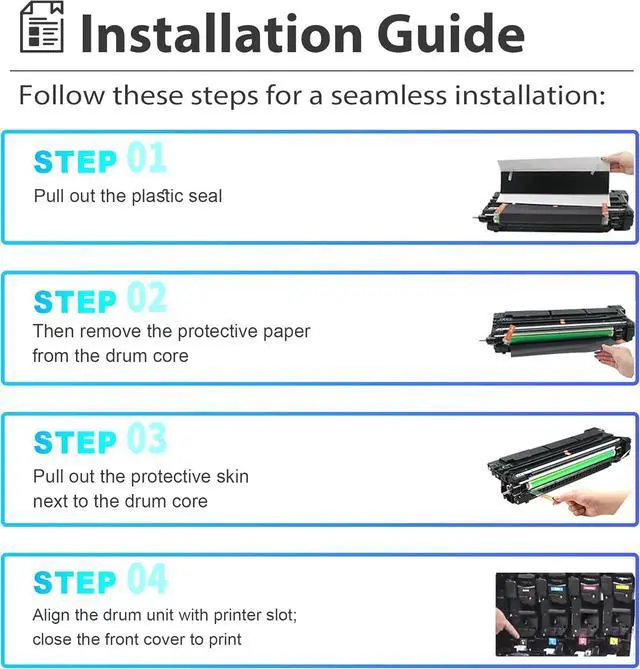 Installation Guide

Follow these steps for a seamless installation:

STEP 01
Pull out the plastic seal

STEP 02
Then remove the protective paper from the drum core

STEP 03
Pull out the protective skin next to the drum core

STEP 04
Align the drum unit with printer slot; close the front cover to print