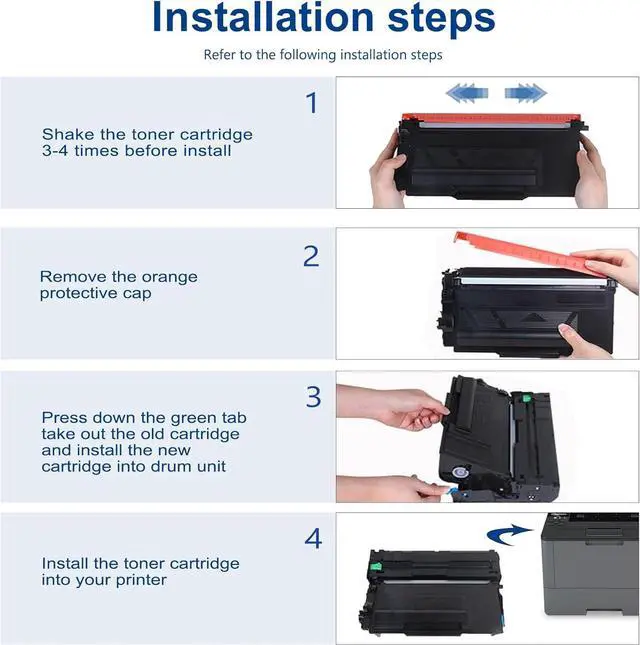 Installation steps

Refer to the following installation steps

1

Shake the toner cartridge 3-4 times before install

2

Remove the orange protective cap

3

Press down the green tab take out the old cartridge and install the new cartridge into drum unit

4

Install the toner cartridge into your printer