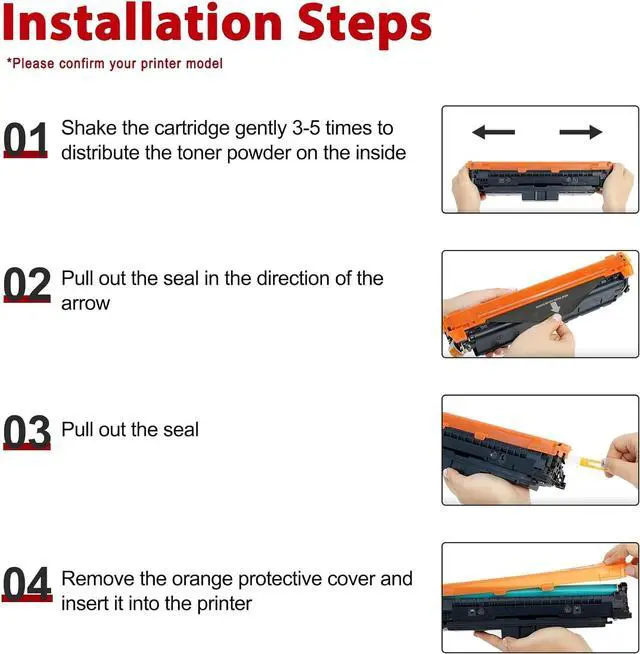 Installation Steps

*Please confirm your printer model

01 Shake the cartridge gently 3-5 times to distribute the toner powder on the inside

02 Pull out the seal in the direction of the arrow

03 Pull out the seal

04 Remove the orange protective cover and insert it into the printer