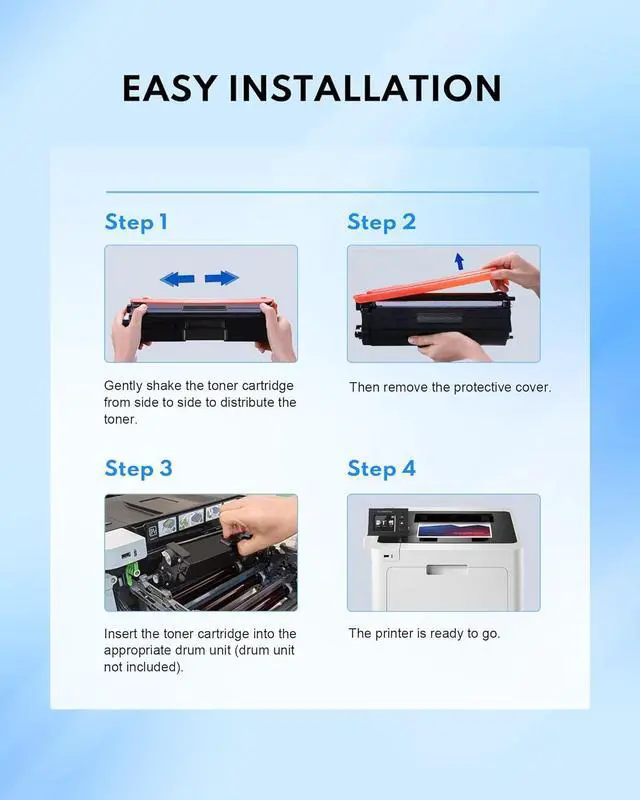 EASY INSTALLATION

Step 1

Gently shake the toner cartridge from side to side to distribute the toner.

Step 2

Then remove the protective cover.

Step 3

Insert the toner cartridge into the appropriate drum unit (drum unit not included).

Step 4

The printer is ready to go.