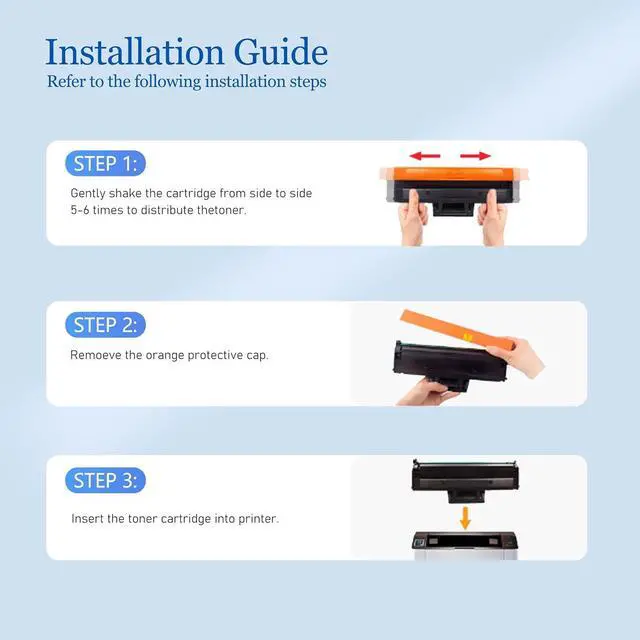 Installation Guide
Refer to the following installation steps

STEP 1:
Gently shake the cartridge from side to side 5-6 times to distribute thetoner.

STEP 2:
Remoeve the orange protective cap.

STEP 3:
Insert the toner cartridge into printer.