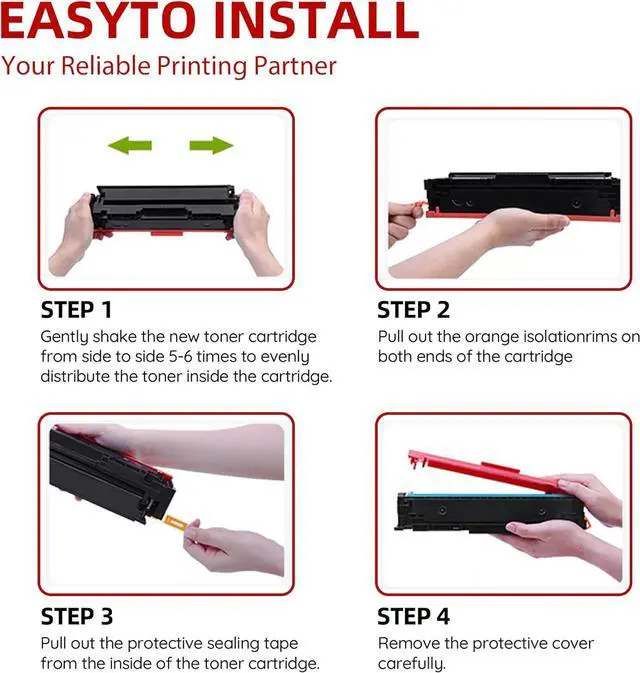 EASYTO INSTALL
Your Reliable Printing Partner

STEP 1
Gently shake the new toner cartridge from side to side 5-6 times to evenly distribute the toner inside the cartridge.

STEP 2
Pull out the orange isolationrims on both ends of the cartridge

STEP 3
Pull out the protective sealing tape from the inside of the toner cartridge.

STEP 4
Remove the protective cover carefully.