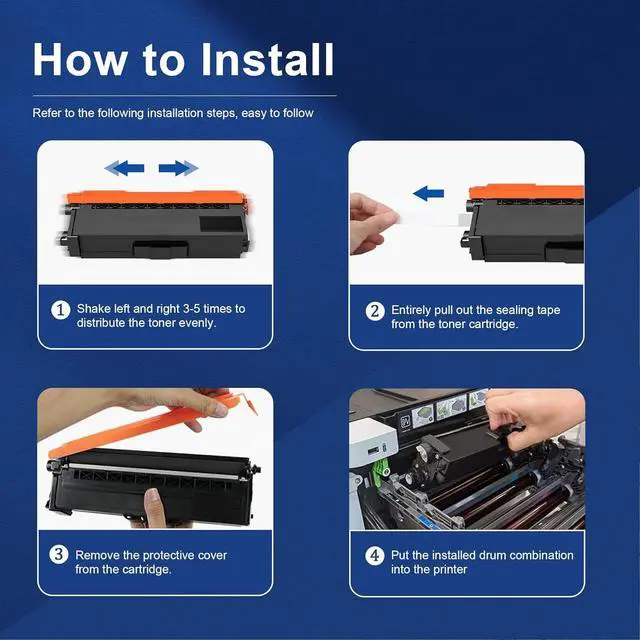 How to Install

Refer to the following installation steps, easy to follow

1 Shake left and right 3-5 times to distribute the toner evenly.

2 Entirely pull out the sealing tape from the toner cartridge.

3 Remove the protective cover from the cartridge.

4 Put the installed drum combination into the printer