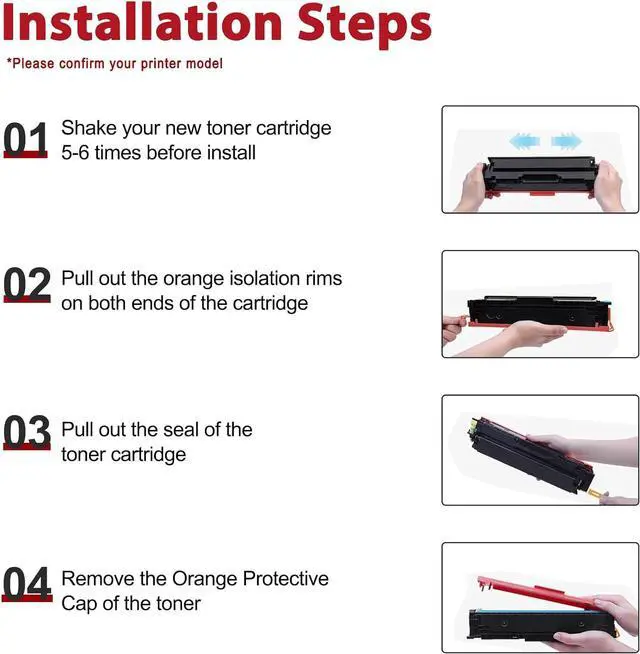 Installation Steps

*Please confirm your printer model

01 Shake your new toner cartridge 5-6 times before install

02 Pull out the orange isolation rims on both ends of the cartridge

03 Pull out the seal of the toner cartridge

04 Remove the Orange Protective Cap of the toner