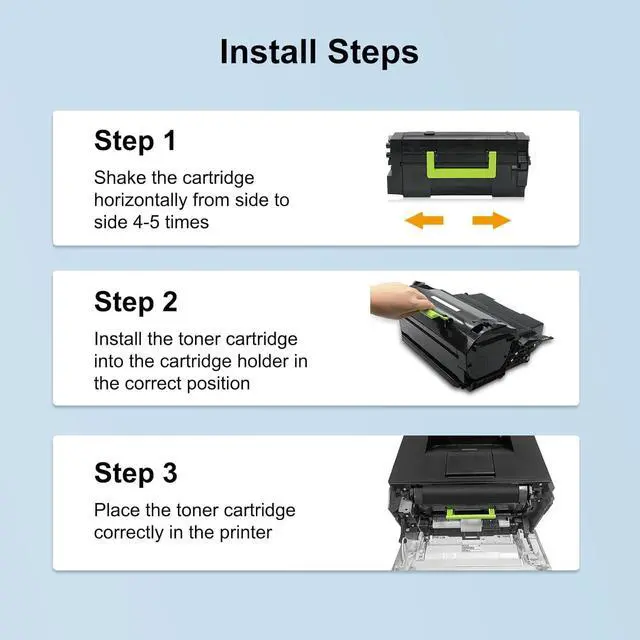 Install Steps

Step 1

Shake the cartridge horizontally from side to side 4-5 times

Step 2

Install the toner cartridge into the cartridge holder in the correct position

Step 3

Place the toner cartridge correctly in the printer