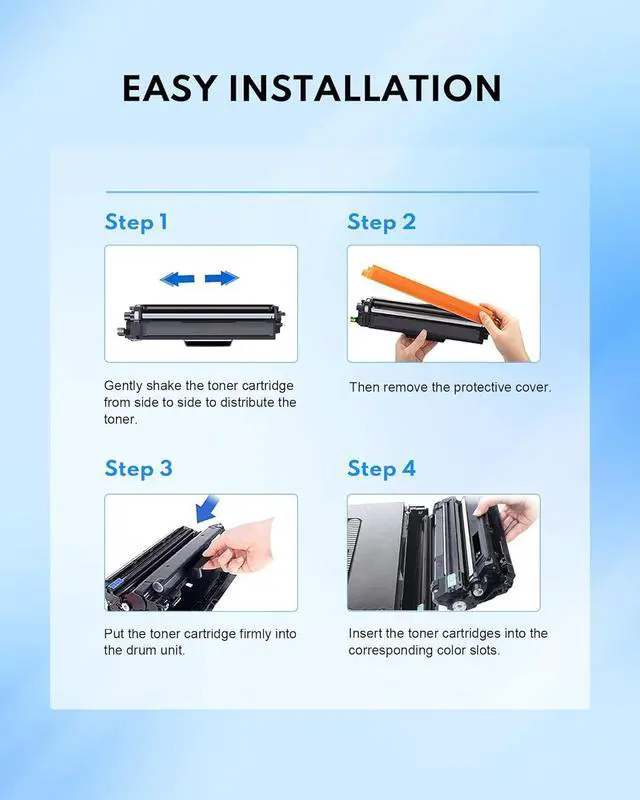 EASY INSTALLATION

Step 1

Gently shake the toner cartridge from side to side to distribute the toner.

Step 2

Then remove the protective cover.

Step 3

Put the toner cartridge firmly into the drum unit.

Step 4

Insert the toner cartridges into the corresponding color slots.