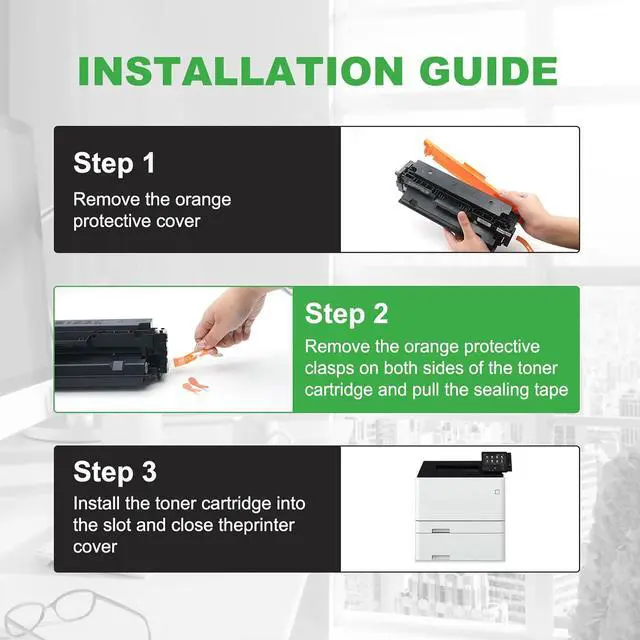 INSTALLATION GUIDE

Step 1
Remove the orange protective cover

Step 2
Remove the orange protective clasps on both sides of the toner cartridge and pull the sealing tape

Step 3
Install the toner cartridge into the slot and close theprinter cover