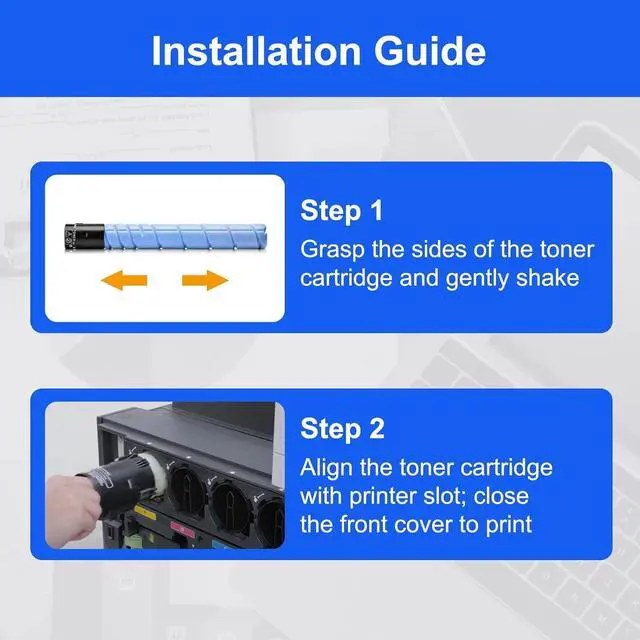 Installation Guide

Step 1
Grasp the sides of the toner cartridge and gently shake

Step 2
Align the toner cartridge with printer slot; close the front cover to print