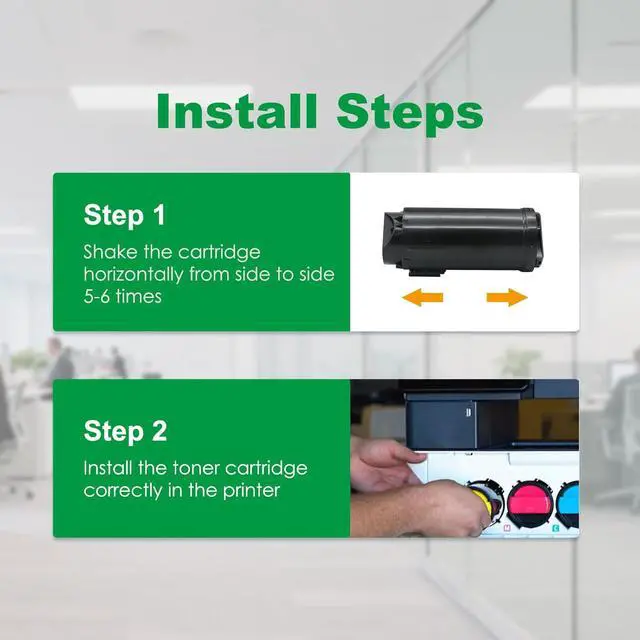 Install Steps

Step 1

Shake the cartridge horizontally from side to side 5-6 times

Step 2

Install the toner cartridge correctly in the printer

M

C