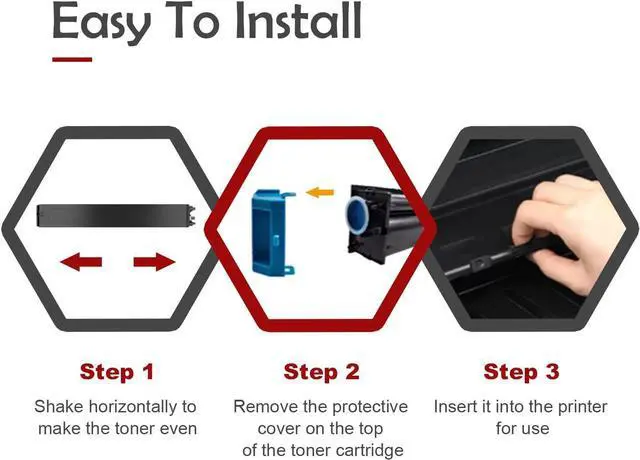 Easy To Install

Step 1

Shake horizontally to make the toner even

Step 2

Remove the protective cover on the top of the toner cartridge

Step 3

Insert it into the printer for use